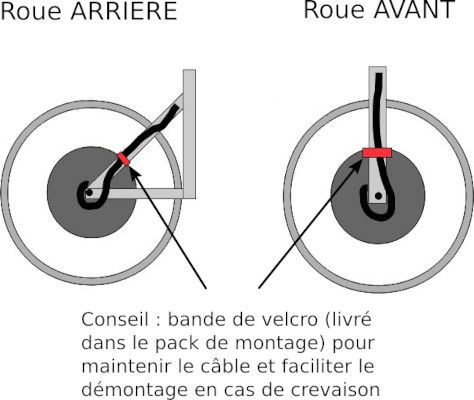 Roue ARRIERE

Roue AVANT

Conseil : bande de velcro (livré dans le pack de montage) pour maintenir le câble et faciliter le démontage en cas de crevaison