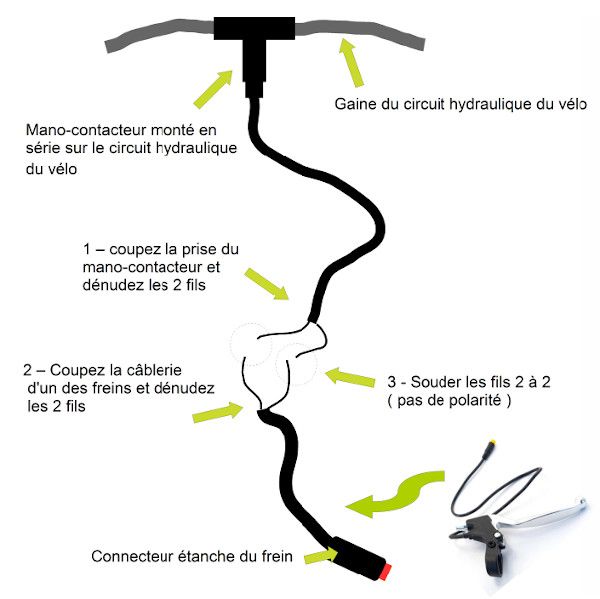 Gaine du circuit hydraulique du vélo

Mano-contacteur monté en série sur le circuit hydraulique du vélo

1 – coupez la prise du mano-contacteur et dénudez les 2 fils

2 – Coupez la câblerie d'un des freins et dénudez les 2 fils

3 - Souder les fils 2 à 2 ( pas de polarité )

Connecteur étanche du frein