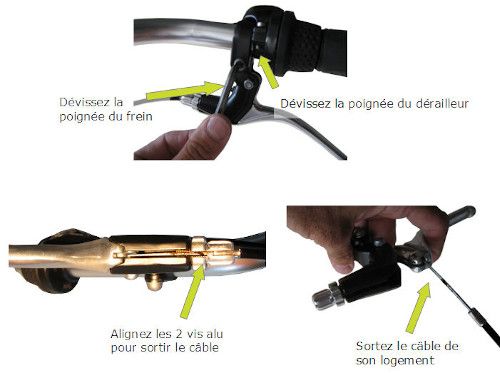 Dévissez la poignée du frein

Dévissez la poignée du dérailleur

Alignez les 2 vis alu pour sortir le câble

Sortez le câble de son logement