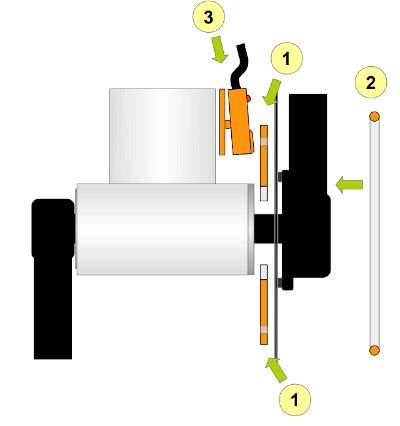 3
1
2
1